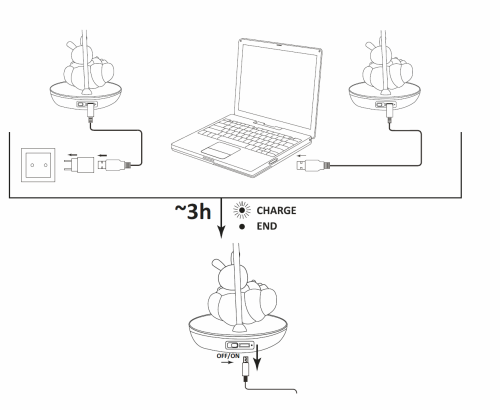 ~3h

CHARGE

END

OFF/ON