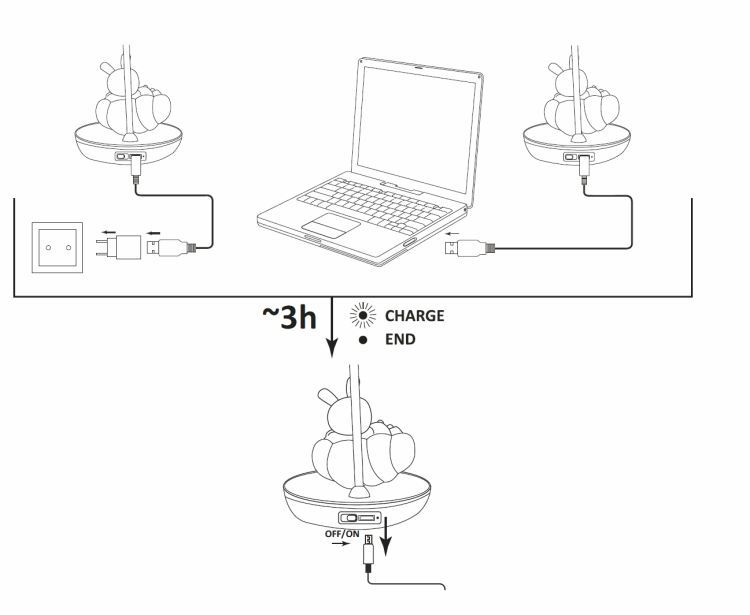 ~3h

CHARGE

END

OFF/ON