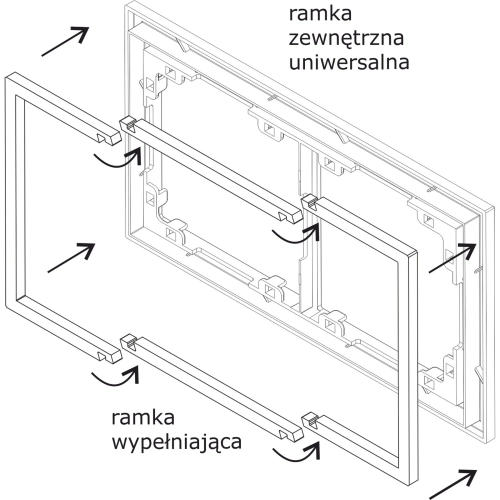 ramka zewnętrzna uniwersalna

ramka wypełniająca