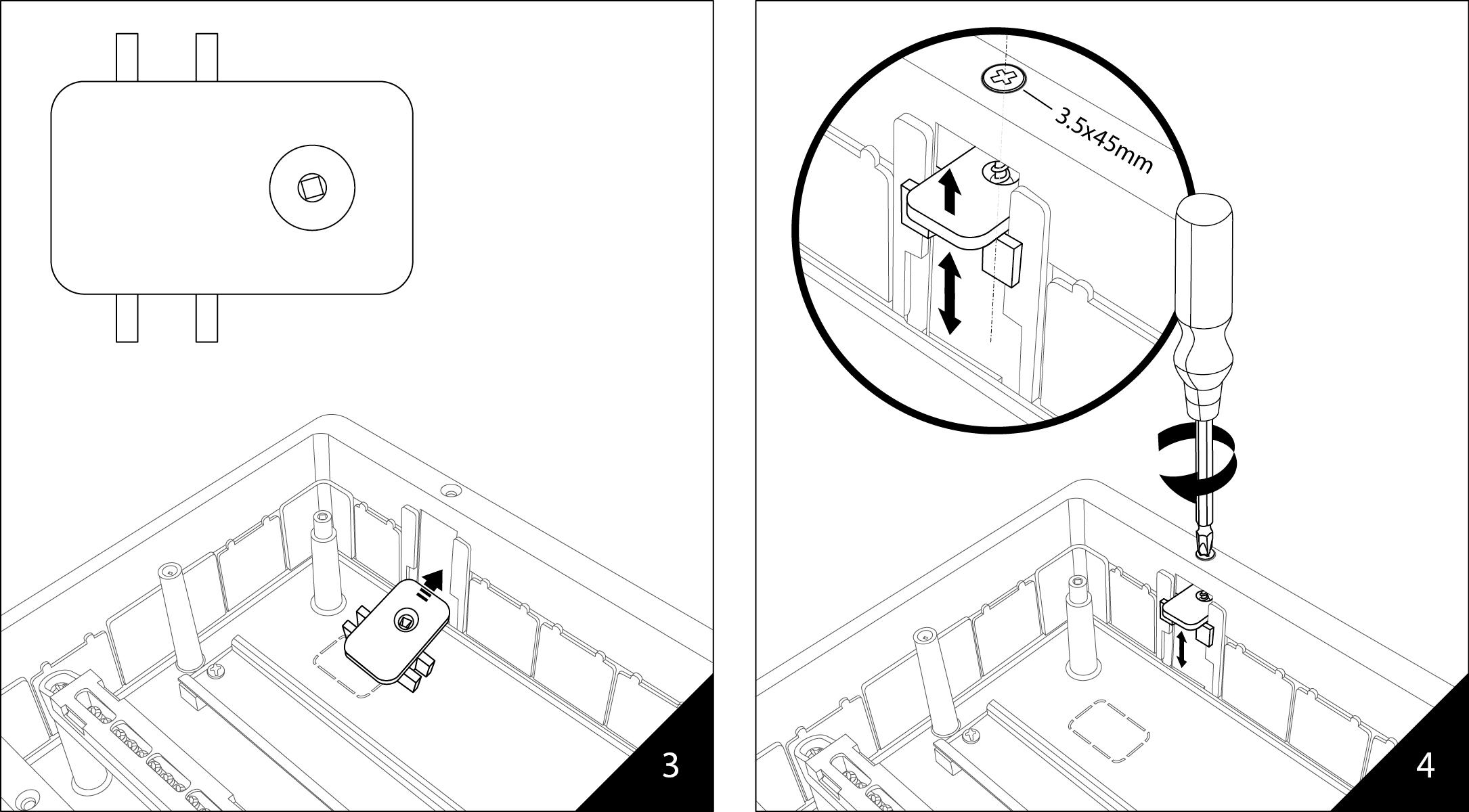 3

3.5x45mm

4