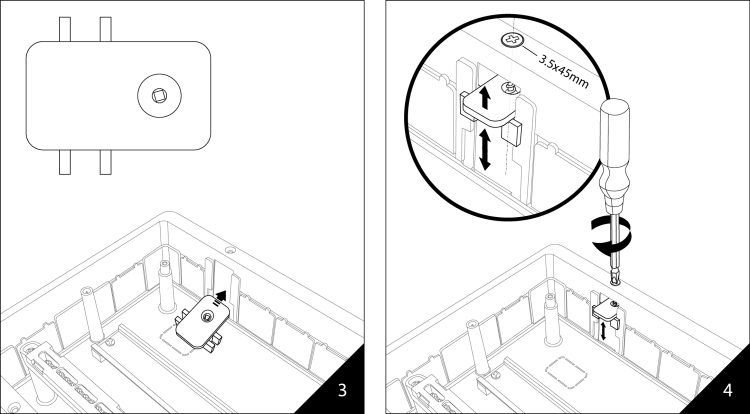 3

3.5x45mm

4