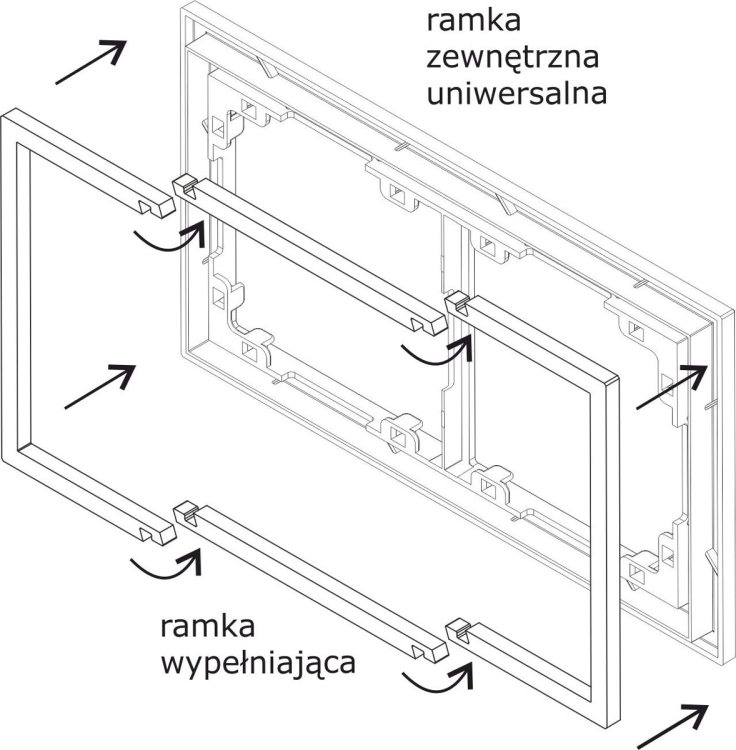 ramka
zewnętrzna
uniwersalna

ramka
wypełniająca