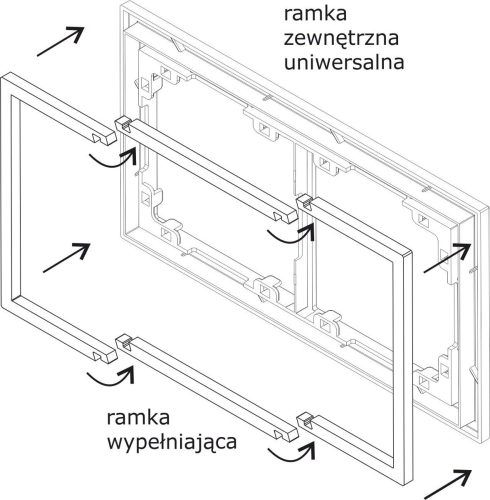 ramka zewnętrzna uniwersalna

ramka wypełniająca