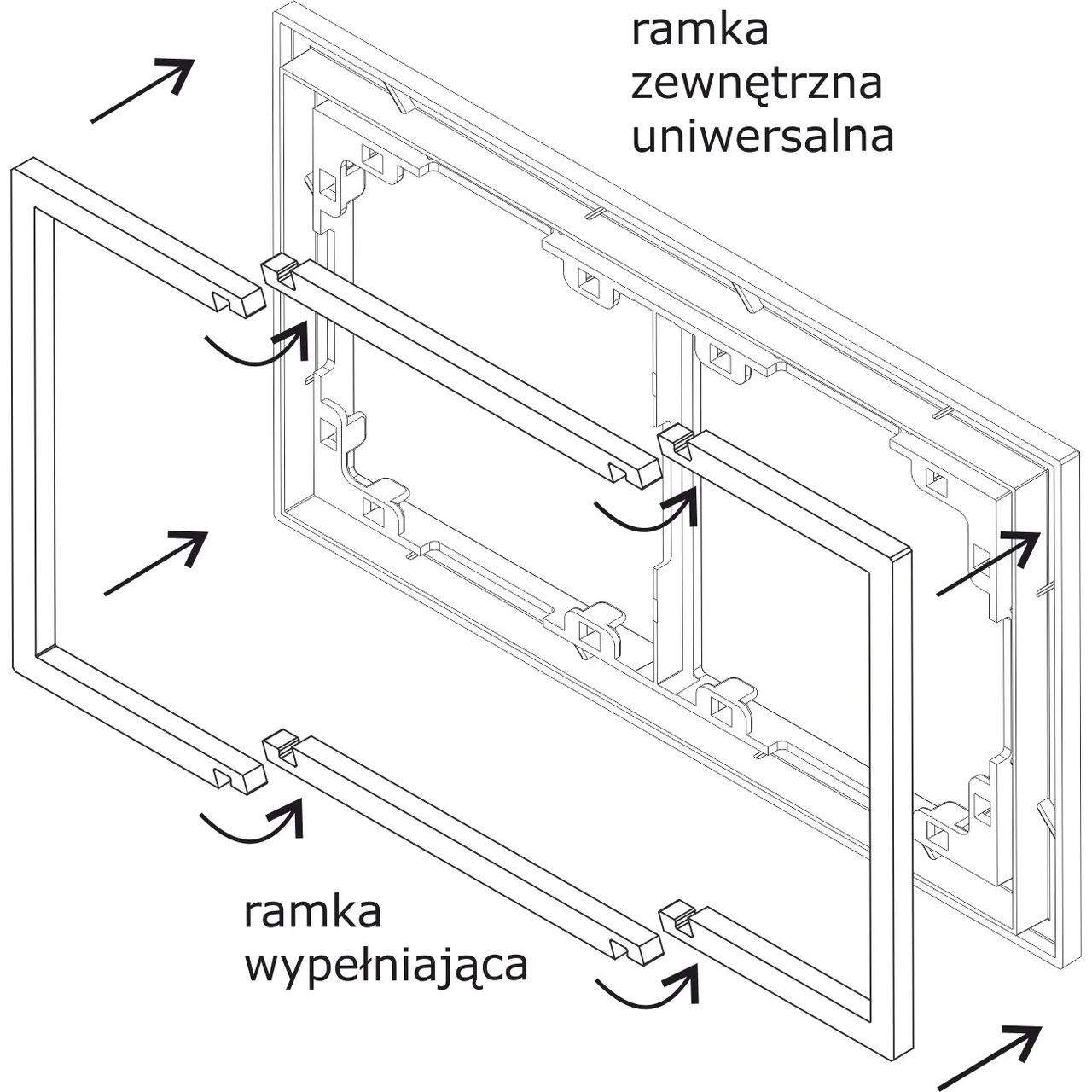 ramka zewnętrzna uniwersalna

ramka wypełniająca